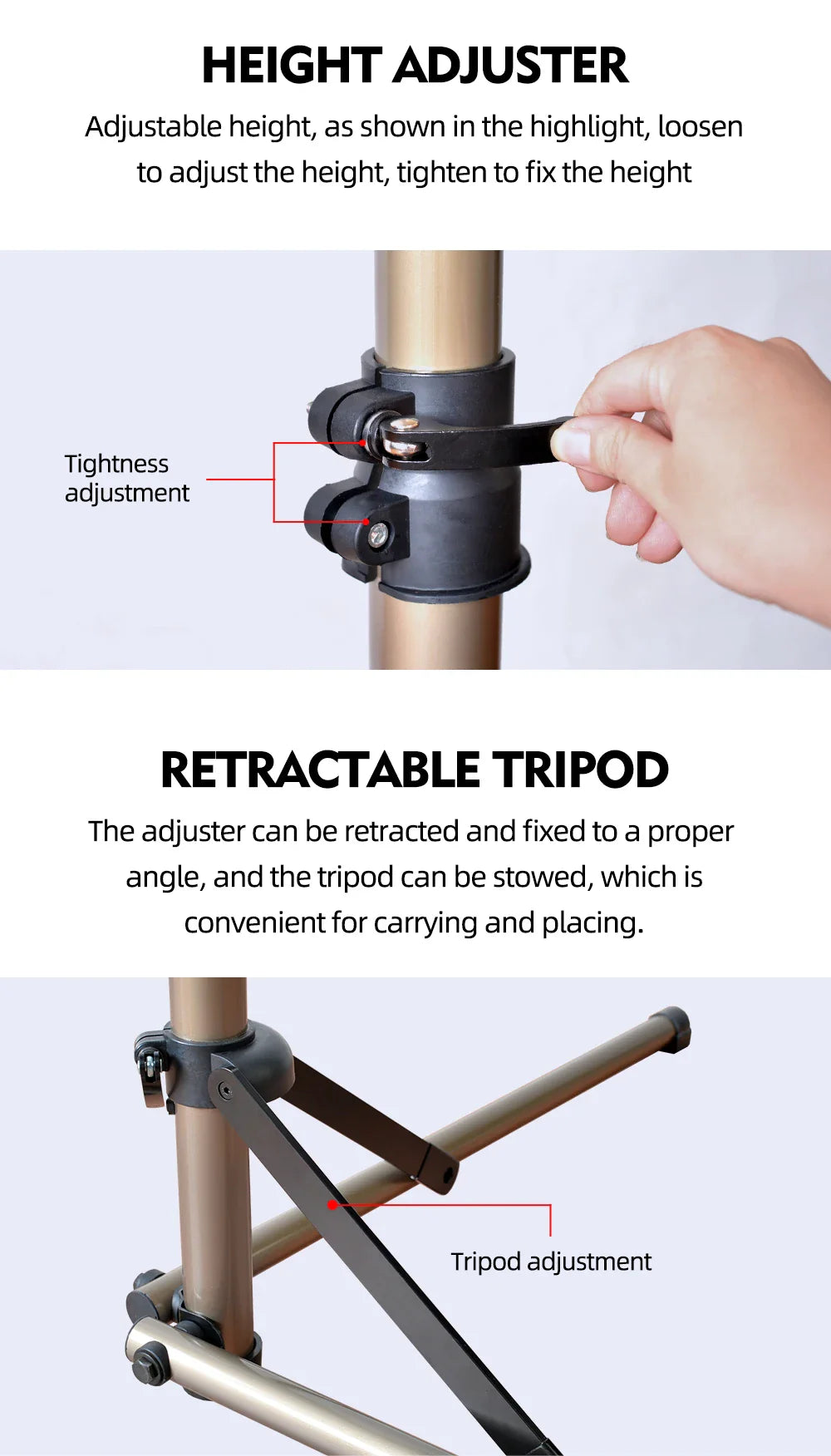 HEIGHT ADJUSTER

Adjustable height, as shown in the highlight, loosen to adjust the height, tighten to fix the height

Tightness adjustment

RETRACTABLE TRIPOD

The adjuster can be retracted and fixed to a proper angle, and the tripod can be stowed, which is convenient for carrying and placing.

Tripod adjustment