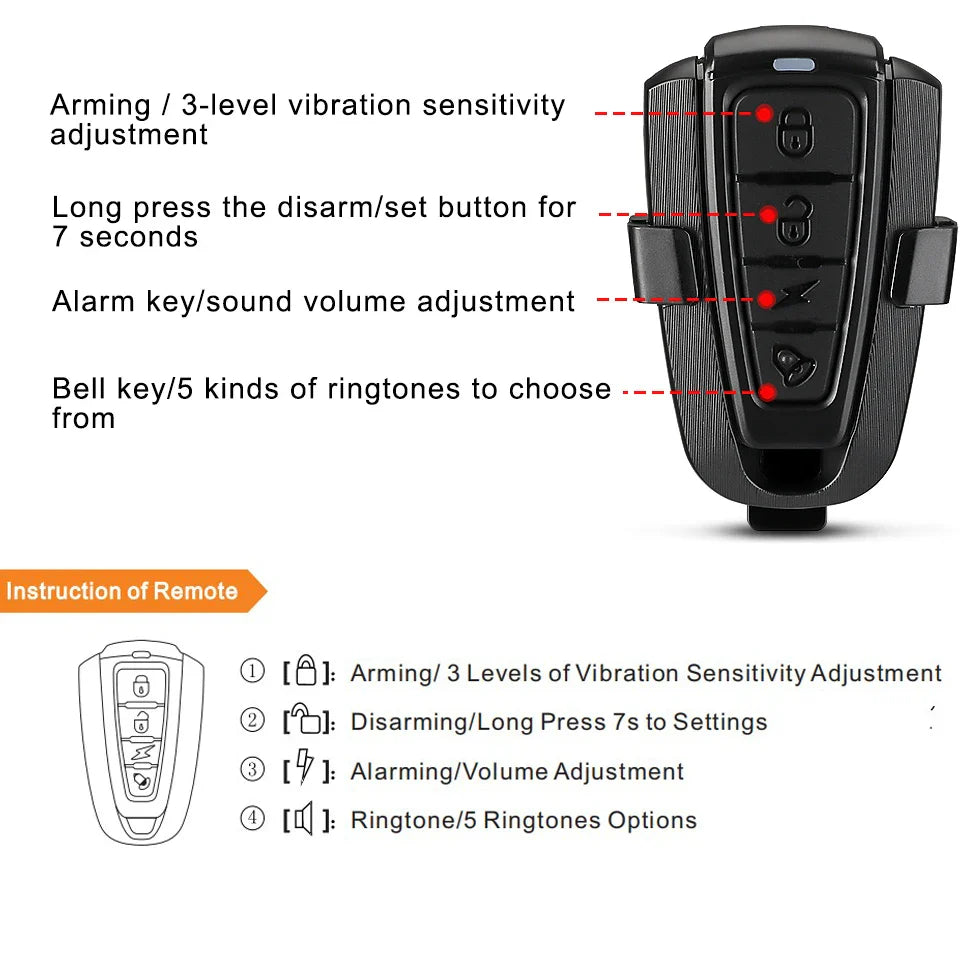 Arming / 3-level vibration sensitivity adjustment

Long press the disarm/set button for 7 seconds

Alarm key/sound volume adjustment

Bell key/5 kinds of ringtones to choose from

Instruction of Remote

① [ ]: Arming/ 3 Levels of Vibration Sensitivity Adjustment

② [ ]: Disarming/Long Press 7s to Settings

③ [ ]: Alarming/Volume Adjustment

④ [ ]: Ringtone/5 Ringtones Options