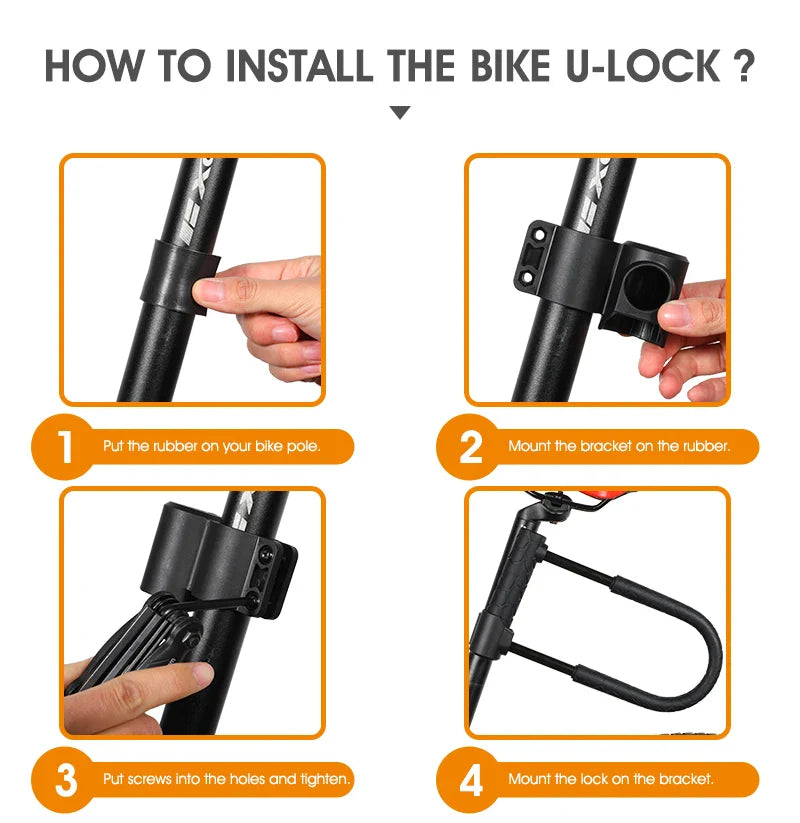 HOW TO INSTALL THE BIKE U-LOCK ?

1 Put the rubber on your bike pole.

2 Mount the bracket on the rubber.

3 Put screws into the holes and tighten.

4 Mount the lock on the bracket.