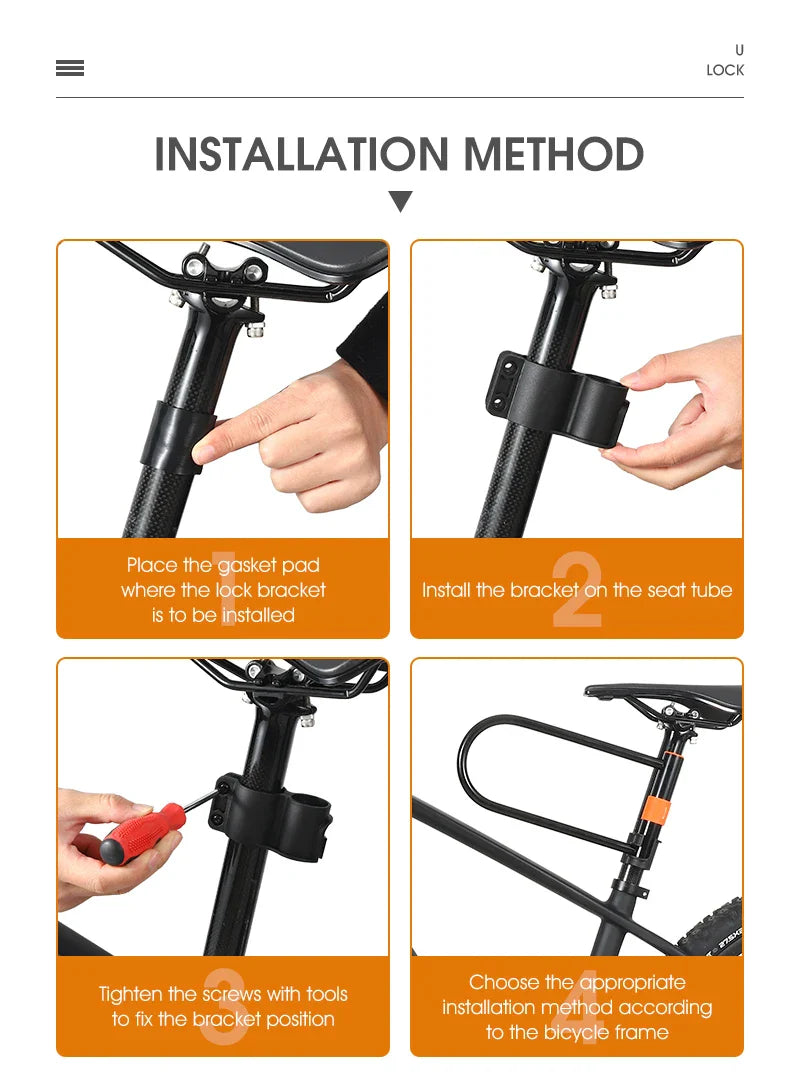 U
LOCK

INSTALLATION METHOD

1
Place the gasket pad where the lock bracket is to be installed

2
Install the bracket on the seat tube

3
Tighten the screws with tools to fix the bracket position

4
Choose the appropriate installation method according to the bicycle frame